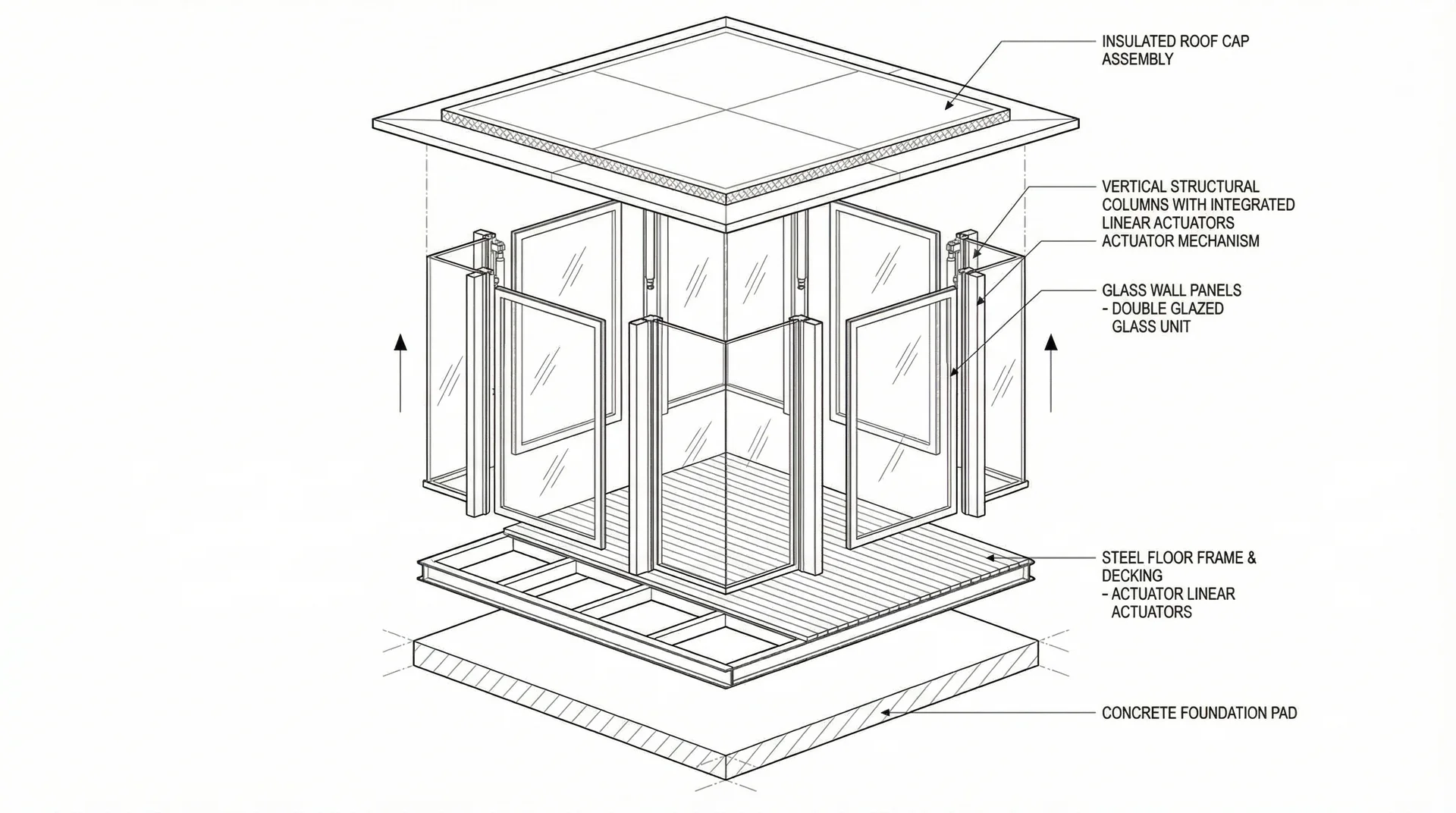 INSULATED ROOF CAP ASSEMBLY

VERTICAL STRUCTURAL COLUMNS WITH INTEGRATED LINEAR ACTUATORS
ACTUATOR MECHANISM

GLASS WALL PANELS
- DOUBLE GLAZED GLASS UNIT

STEEL FLOOR FRAME & DECKING
- ACTUATOR LINEAR ACTUATORS

CONCRETE FOUNDATION PAD