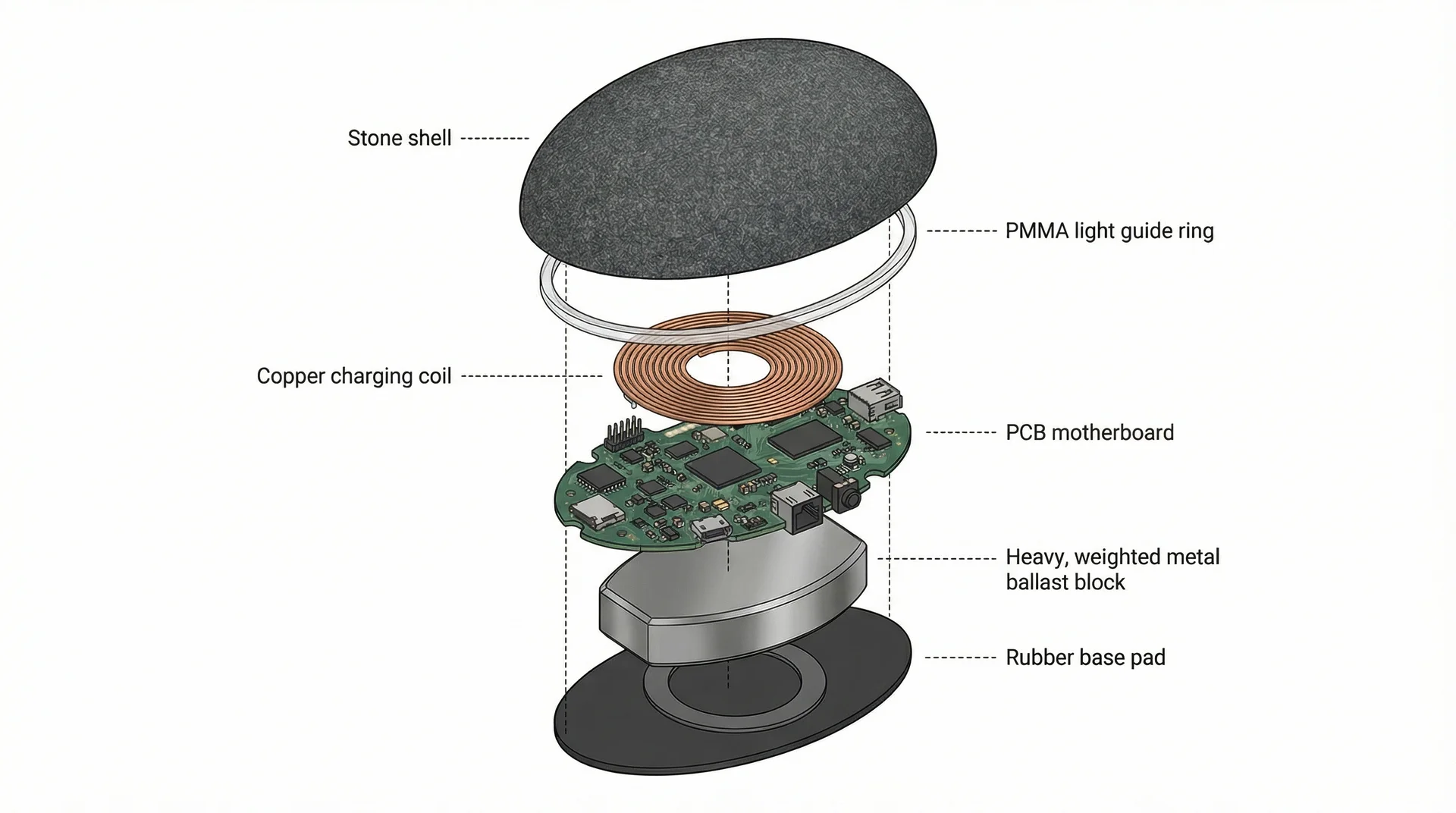 Stone shell

PMMA light guide ring

Copper charging coil

PCB motherboard

Heavy, weighted metal ballast block

Rubber base pad