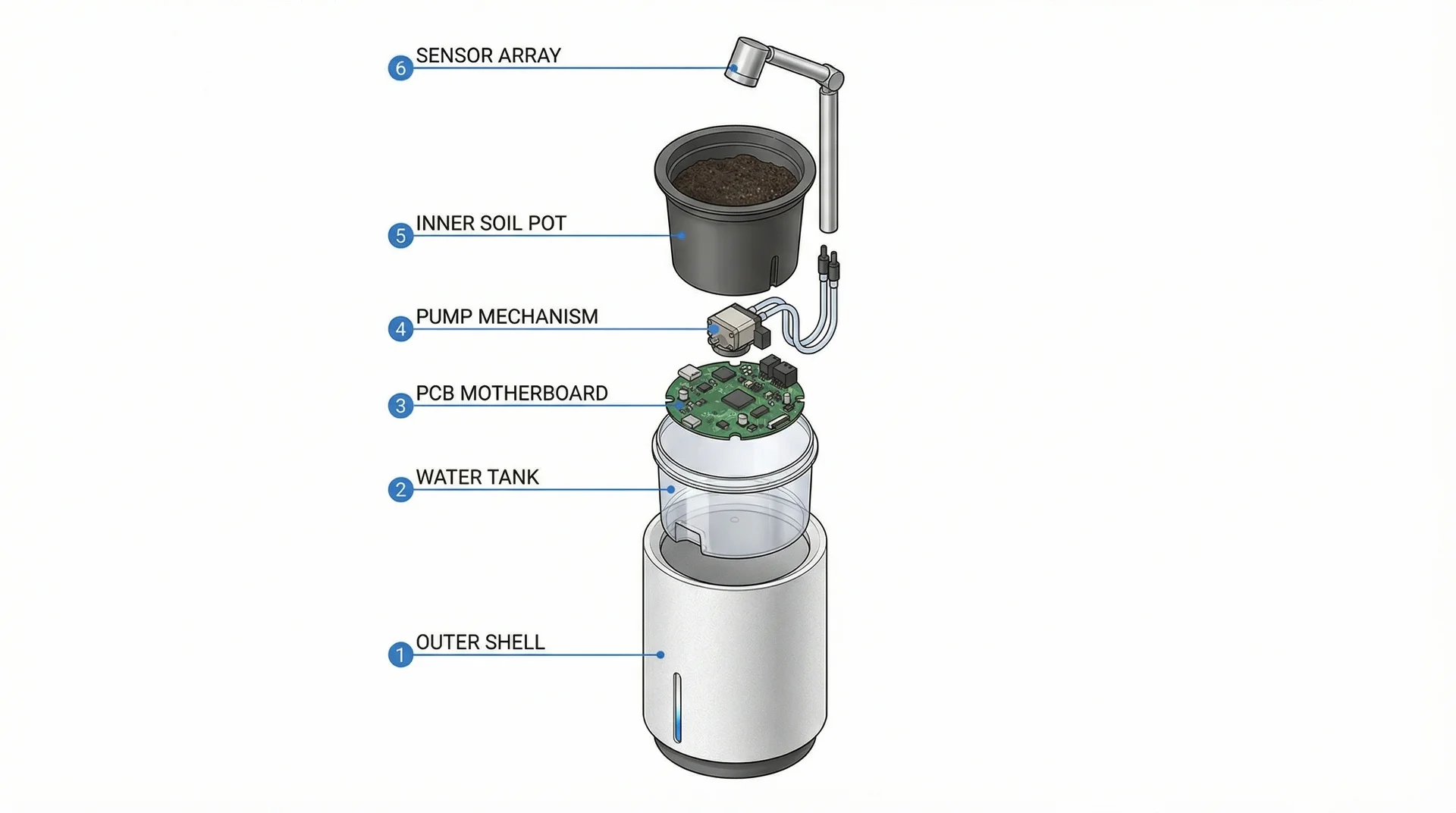 6 SENSOR ARRAY

5 INNER SOIL POT

4 PUMP MECHANISM

3 PCB MOTHERBOARD

2 WATER TANK

1 OUTER SHELL