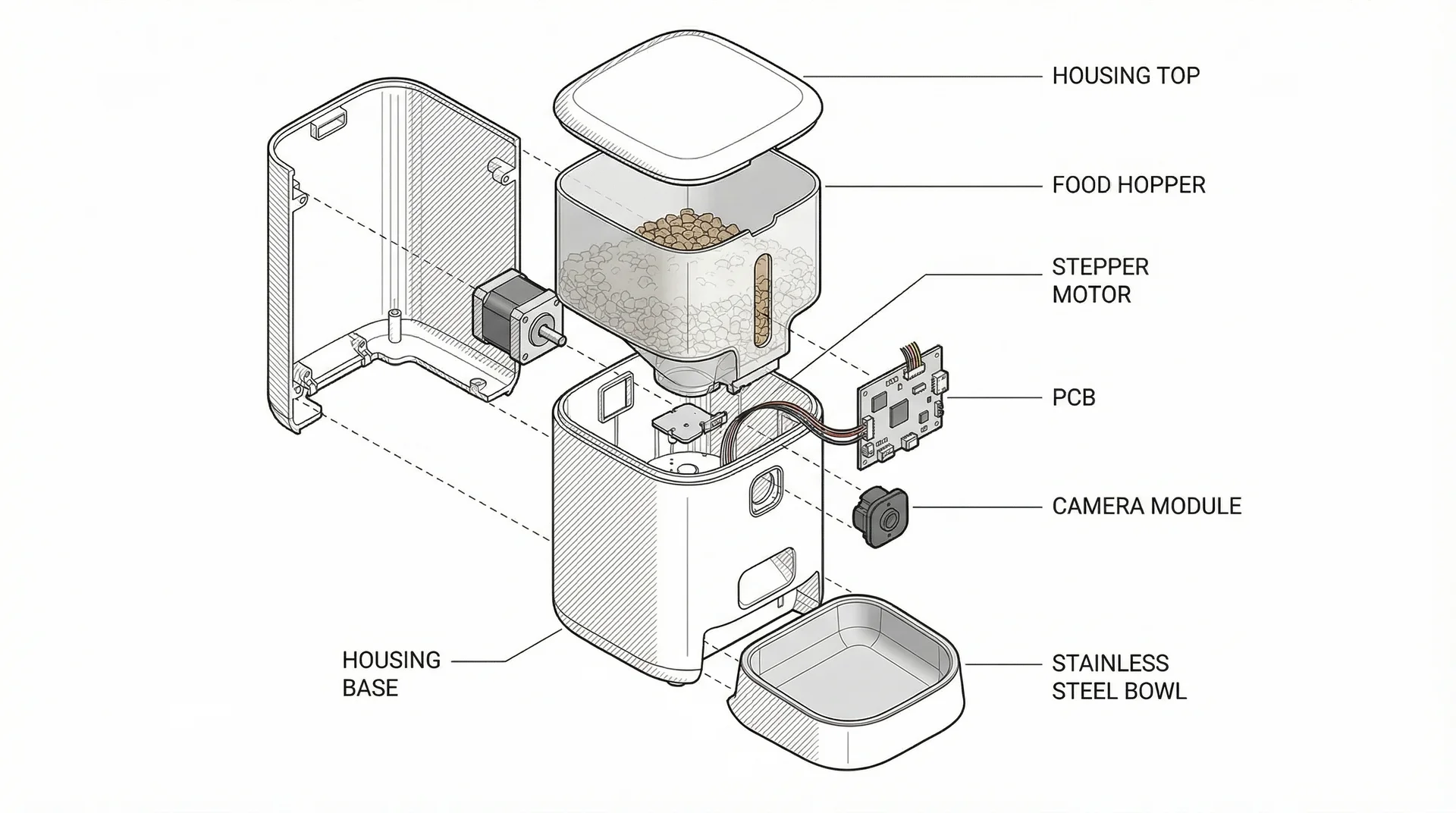 HOUSING TOP

FOOD HOPPER

STEPPER MOTOR

PCB

CAMERA MODULE

HOUSING BASE

STAINLESS STEEL BOWL