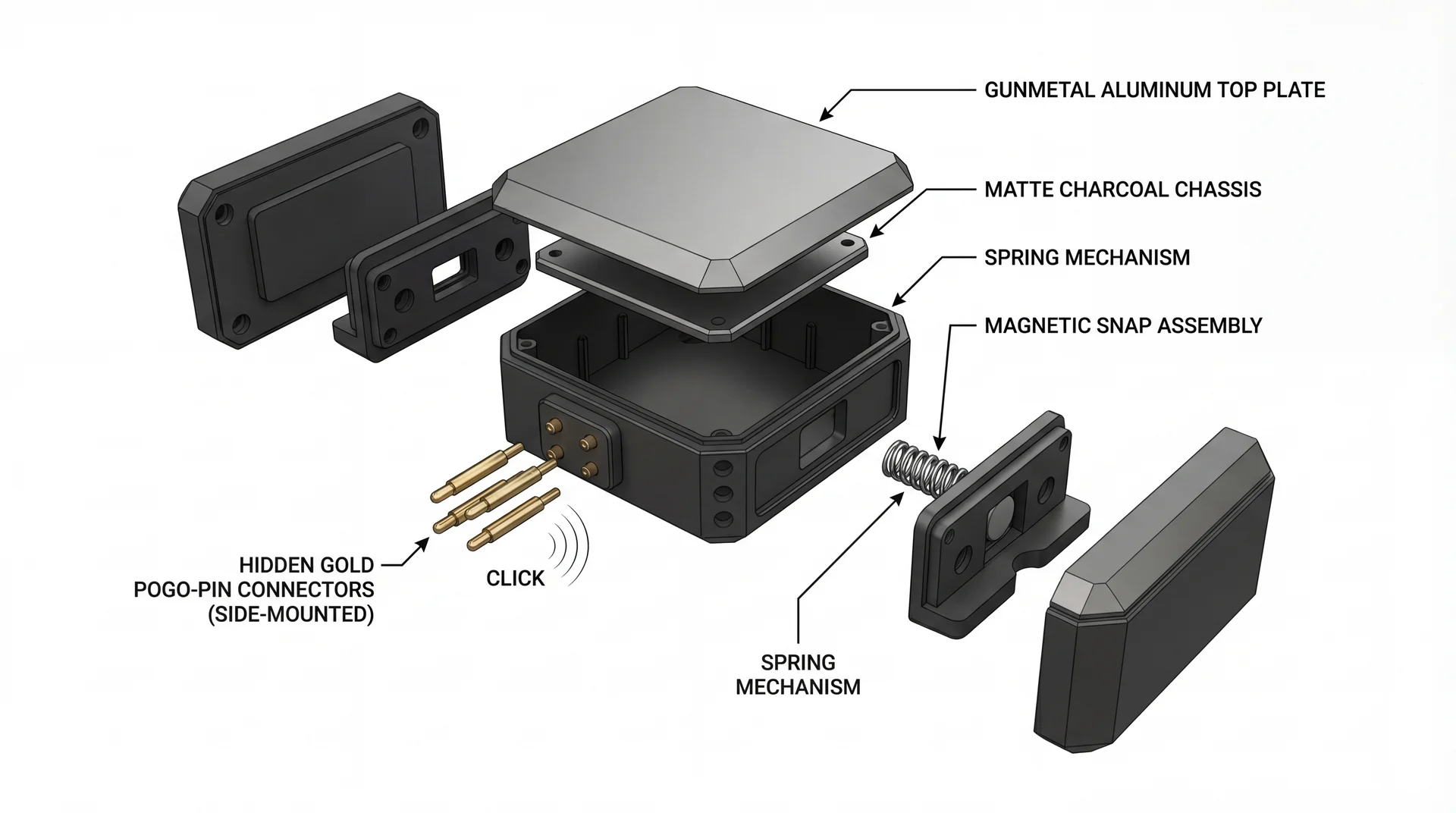 GUNMETAL ALUMINUM TOP PLATE

MATTE CHARCOAL CHASSIS

SPRING MECHANISM

MAGNETIC SNAP ASSEMBLY

HIDDEN GOLD POGO-PIN CONNECTORS (SIDE-MOUNTED)

CLICK

SPRING MECHANISM