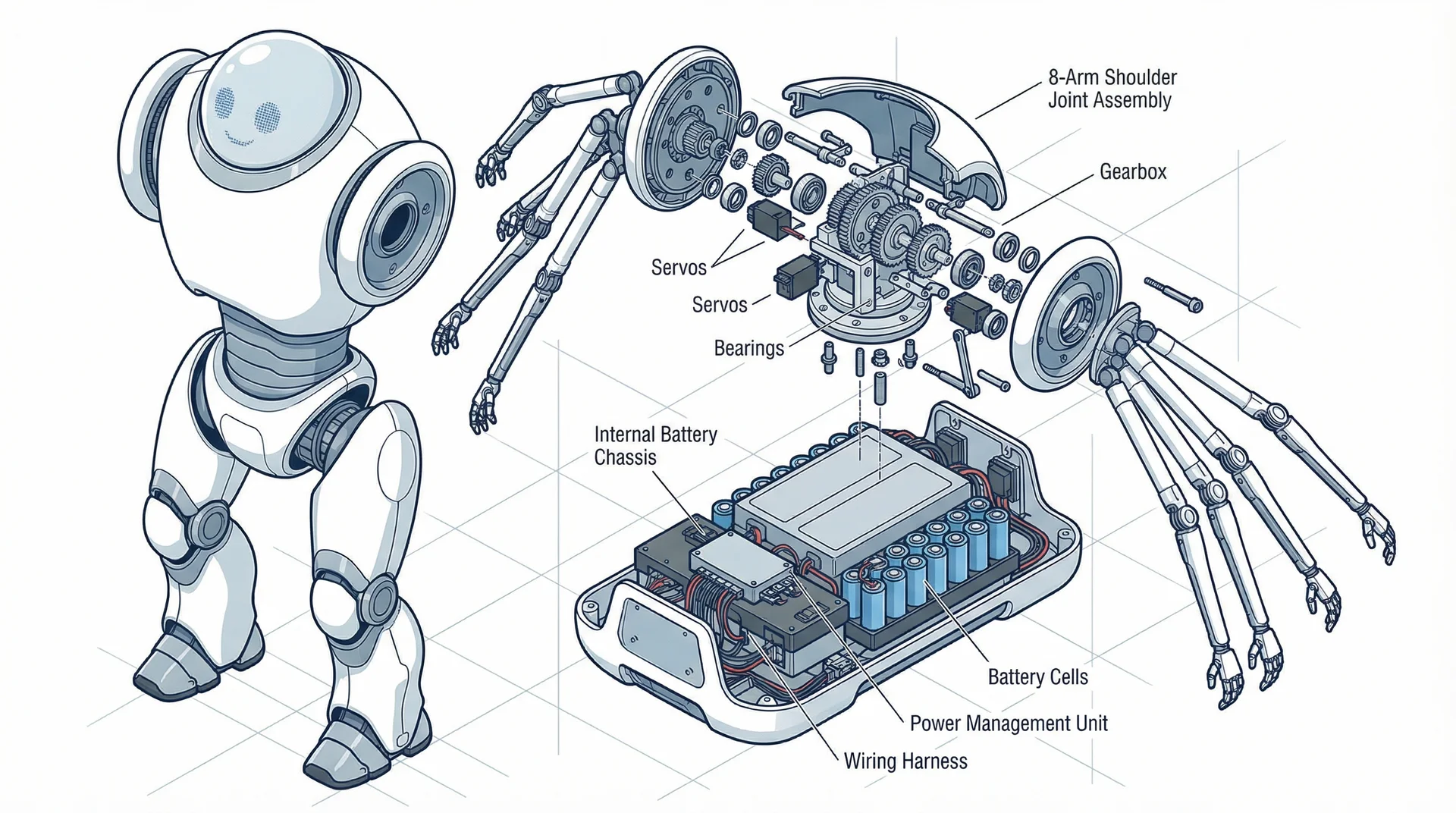 8-Arm Shoulder Joint Assembly

Gearbox

Servos

Servos

Bearings

Internal Battery Chassis

Battery Cells

Power Management Unit

Wiring Harness